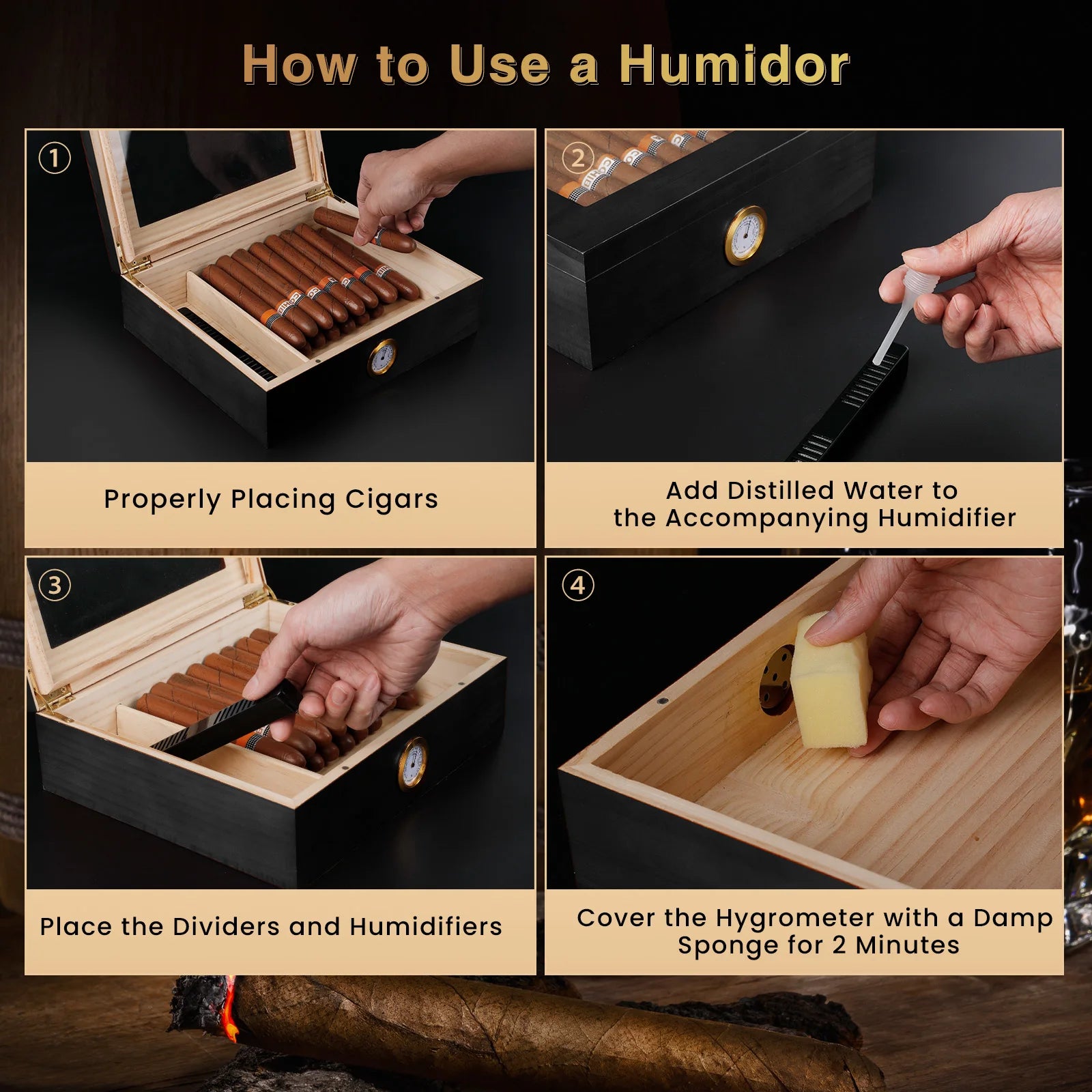 How to Use a Humidor

①

Properly Placing Cigars

②

Add Distilled Water to the Accompanying Humidifier

③

Place the Dividers and Humidifiers

④

Cover the Hygrometer with a Damp Sponge for 2 Minutes